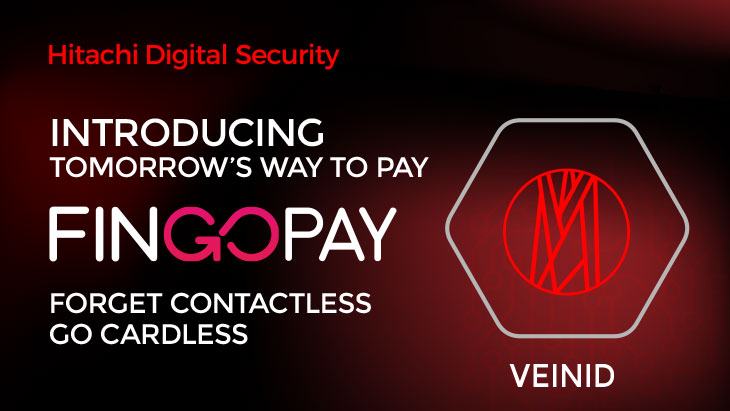 Hitachi Digital Security

INTRODUCING
TOMORROW'S WAY TO PAY

FINGOPAY

FORGET CONTACTLESS
GO CARDLESS

VEINID